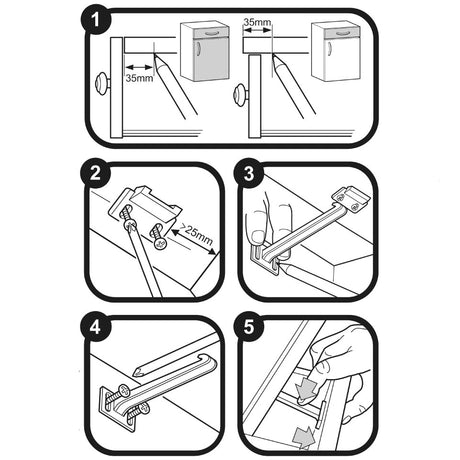 1
35mm
35mm
2
>25mm
3
4
5