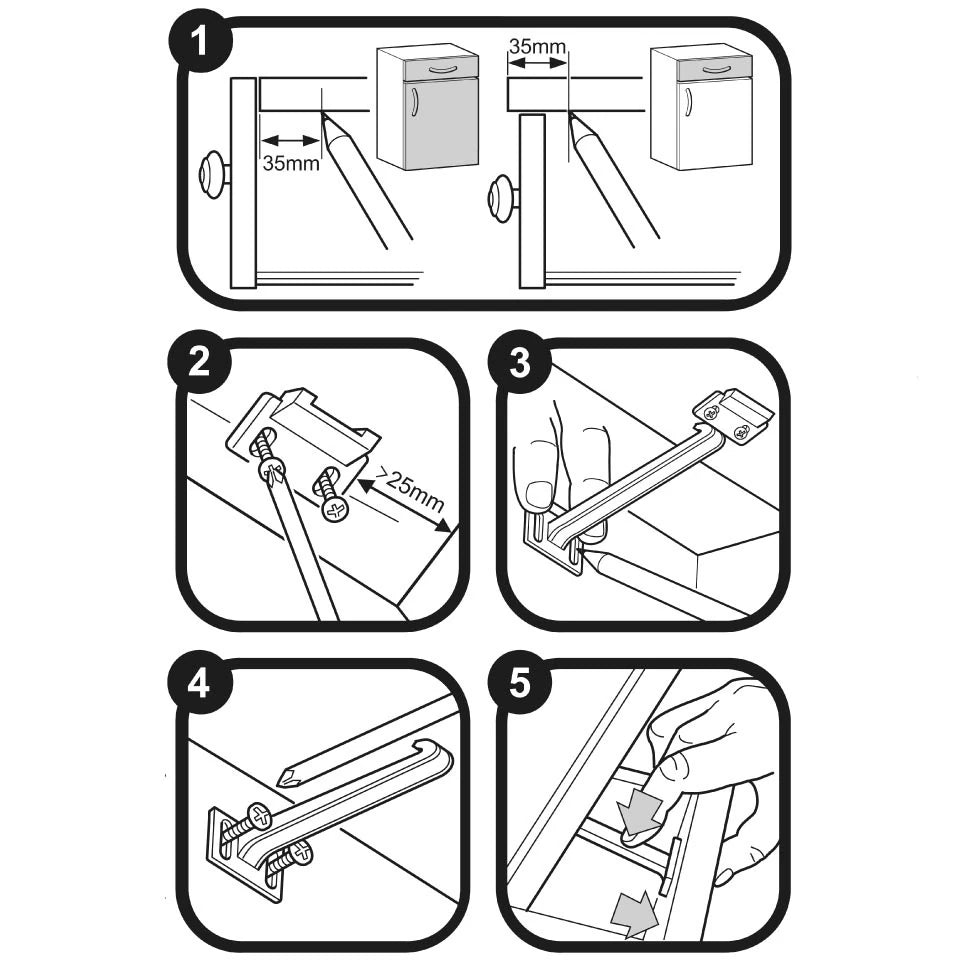 1
35mm
35mm
2
>25mm
3
4
5